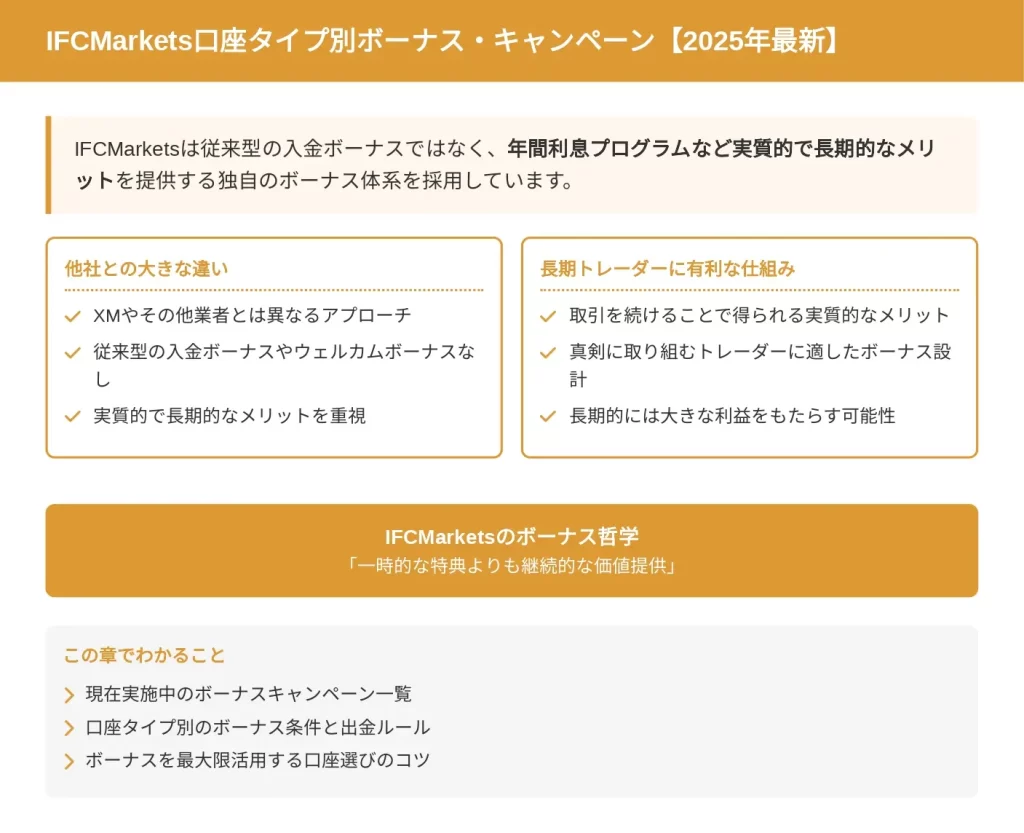 IFCMarkets口座タイプ別ボーナス・キャンペーン【2025年最新】

IFCMarketsは従来型の入金ボーナスではなく、年間利息プログラムなど実質的で長期的なメリットを提供する独自のボーナス体系を採用しています。

他社との大きな違い

✓ XMやその他業者とは異なるアプローチ
✓ 従来型の入金ボーナスやウェルカムボーナスなし
✓ 実質的で長期的なメリットを重視

長期トレーダーに有利な仕組み

✓ 取引を続けることで得られる実質的なメリット
✓ 真剣に取り組むトレーダーに適したボーナス設計
✓ 長期的には大きな利益をもたらす可能性

IFCMarketsのボーナス哲学
「一時的な特典よりも継続的な価値提供」

この章でわかること

> 現在実施中のボーナスキャンペーン一覧
> 口座タイプ別のボーナス条件と出金ルール
> ボーナスを最大限活用する口座選びのコツ