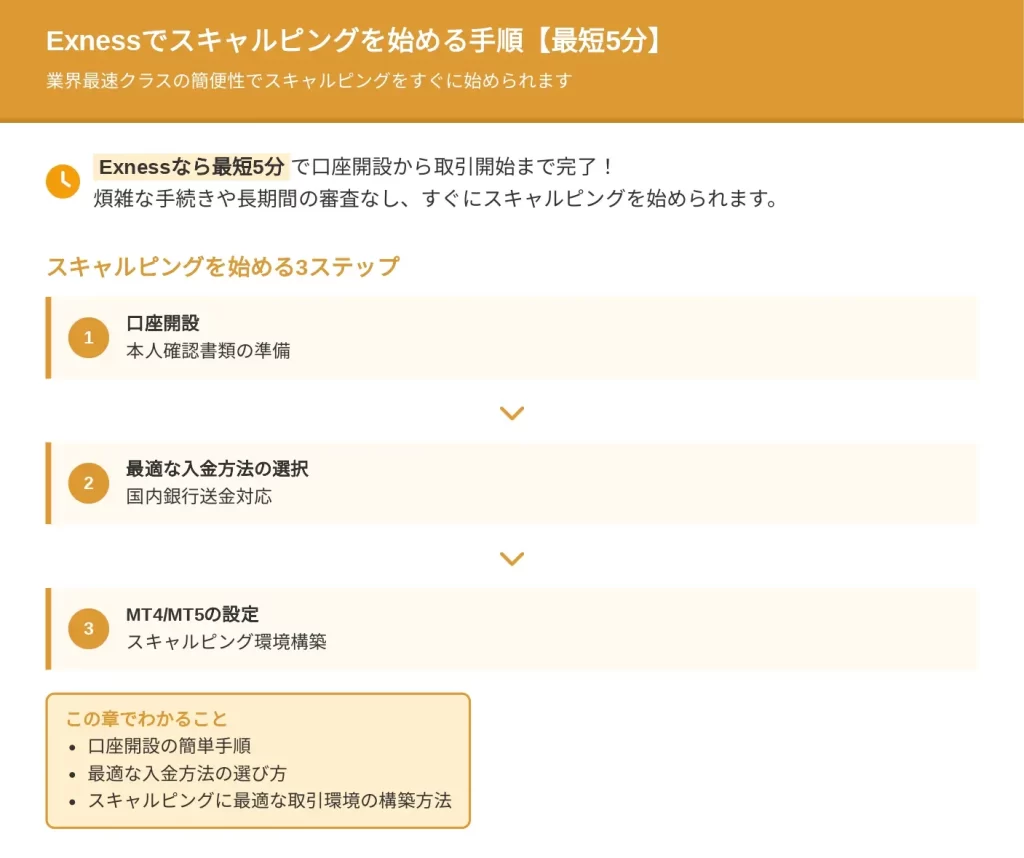 Exnessでスキャルピングを始める手順【最短5分】

業界最速クラスの簡便性でスキャルピングをすぐに始められます

Exnessなら最短5分で口座開設から取引開始まで完了！
煩雑な手続きや長期間の審査なし、すぐにスキャルピングを始められます。

スキャルピングを始める3ステップ

1
口座開設
本人確認書類の準備

2
最適な入金方法の選択
国内銀行送金対応

3
MT4/MT5の設定
スキャルピング環境構築

この章でわかること
• 口座開設の簡単手順
• 最適な入金方法の選び方
• スキャルピングに最適な取引環境の構築方法