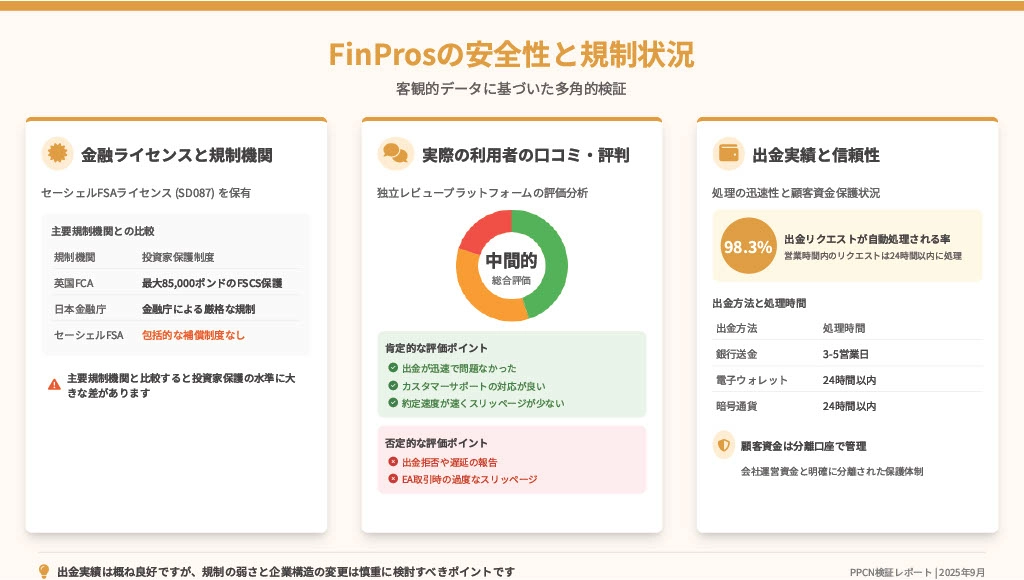 FinProsの安全性と規制状況

客観的データに基づいた多角的検証

金融ライセンスと規制機関

セーシェルFSAライセンス (SD087) を保有

主要規制機関との比較

| 規制機関 | 投資家保護制度 |
|---|---|
| 英国FCA | 最大85,000ポンドのFSCS保護 |
| 日本金融庁 | 金融庁による厳格な規制 |
| セーシェルFSA | 包括的な補償制度なし |

主要規制機関と比較すると投資家保護の水準に大きな差があります

実際の利用者の口コミ・評判

独立レビュープラットフォームの評価分析

中間的
総合評価

肯定的な評価ポイント
出金が迅速で問題なかった
カスタマーサポートの対応が良い
約定速度が速くスリッページが少ない

否定的な評価ポイント
出金拒否や遅延の報告
EA取引時の過度なスリッページ

出金実績と信頼性

処理の迅速性と顧客資金保護状況

98.3%
出金リクエストが自動処理される率
営業時間内のリクエストは24時間以内に処理

出金方法と処理時間

| 出金方法 | 処理時間 |
|---|---|
| 銀行送金 | 3-5営業日 |
| 電子ウォレット | 24時間以内 |
| 暗号通貨 | 24時間以内 |

顧客資金は分離口座で管理
会社運営資金と明確に分離された保護体制

出金実績は概ね良好ですが、規制の弱さと企業構造の変更は慎重に検討すべきポイントです

PPCN検証レポート | 2025年9月