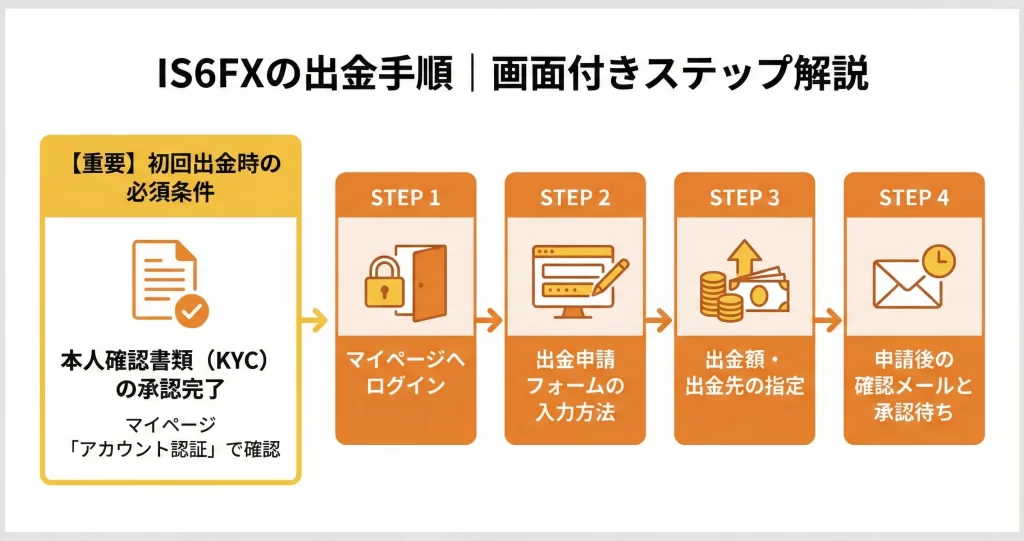 IS6FXの出金手順｜画面付きステップ解説

【重要】初回出金時の必須条件

本人確認書類（KYC）の承認完了

マイページ「アカウント認証」で確認

STEP 1

マイページへログイン

STEP 2

出金申請フォームの入力方法

STEP 3

出金額・出金先の指定

STEP 4

申請後の確認メールと承認待ち