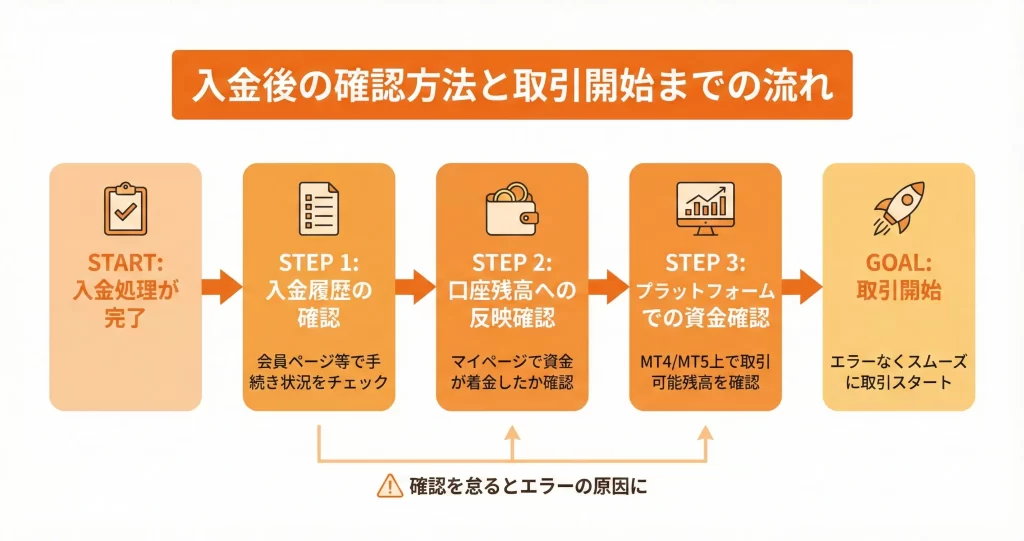 入金後の確認方法と取引開始までの流れ

START:
入金処理が完了

STEP 1:
入金履歴の確認

会員ページ等で手続き状況をチェック

STEP 2:
口座残高への反映確認

マイページで資金が着金したか確認

STEP 3:
プラットフォームでの資金確認

MT4/MT5上で取引可能残高を確認

GOAL:
取引開始

エラーなくスムーズに取引スタート

確認を怠るとエラーの原因に