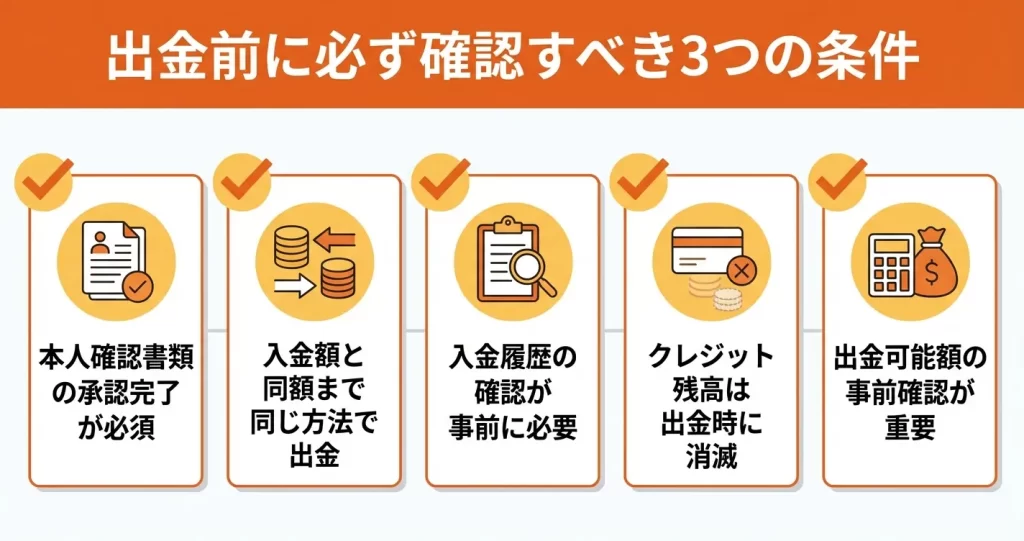 出金前に必ず確認すべき3つの条件

本人確認書類の承認完了が必須

入金額と同額まで同じ方法で出金

入金履歴の確認が事前に必要

クレジット残高は出金時に消滅

出金可能額の事前確認が重要